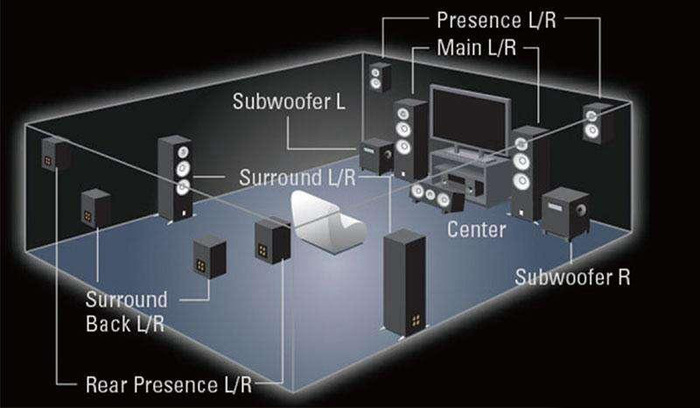 Presence L/R

Main L/R

Subwoofer L

Surround L/R

Center

Subwoofer R

Surround Back L/R

Rear Presence L/R