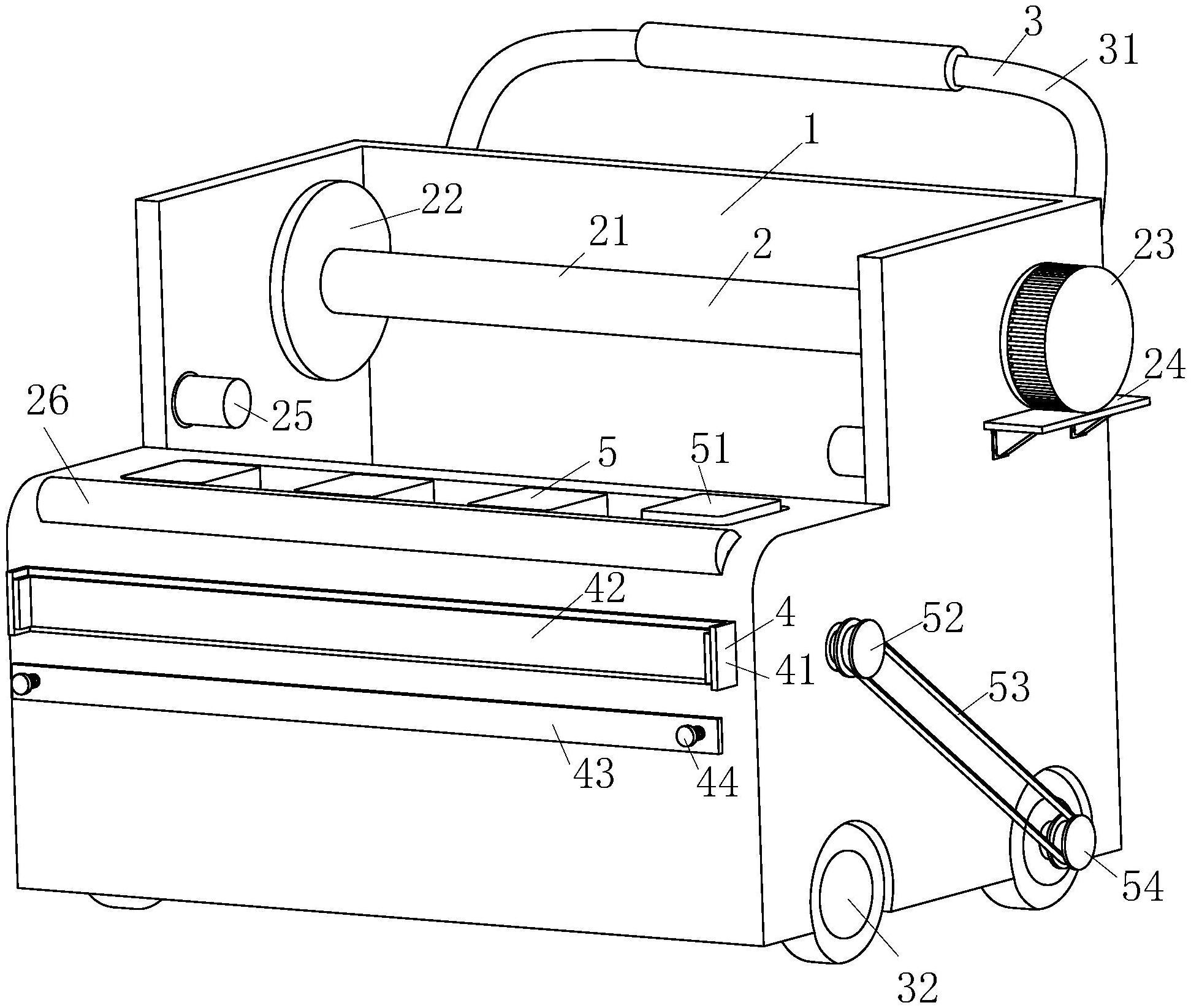 3
31
1
22
21
2
23
24
26
25
5
51
42
4
52
41
53
43
44
54
32