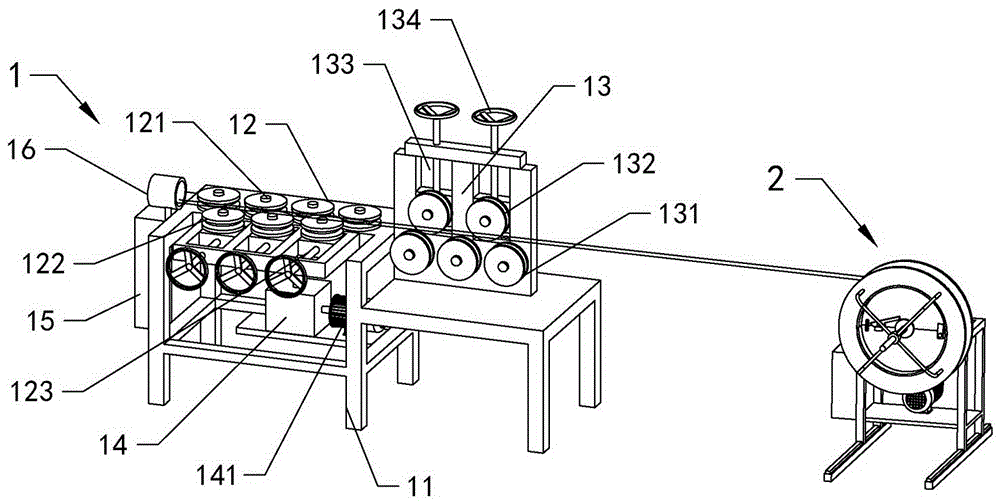 134
133
13
1
121
12
16
132
2
131
122
15
123
14
141
11