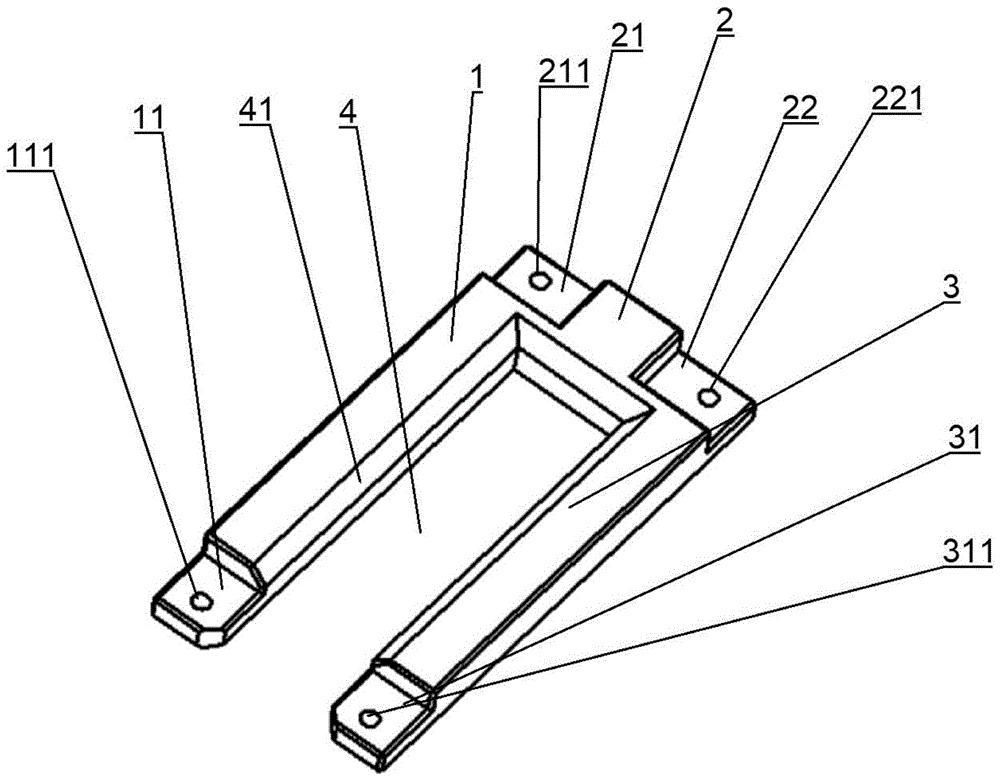 111
11
41
4
1
211
21
2
22
221
3
31
311