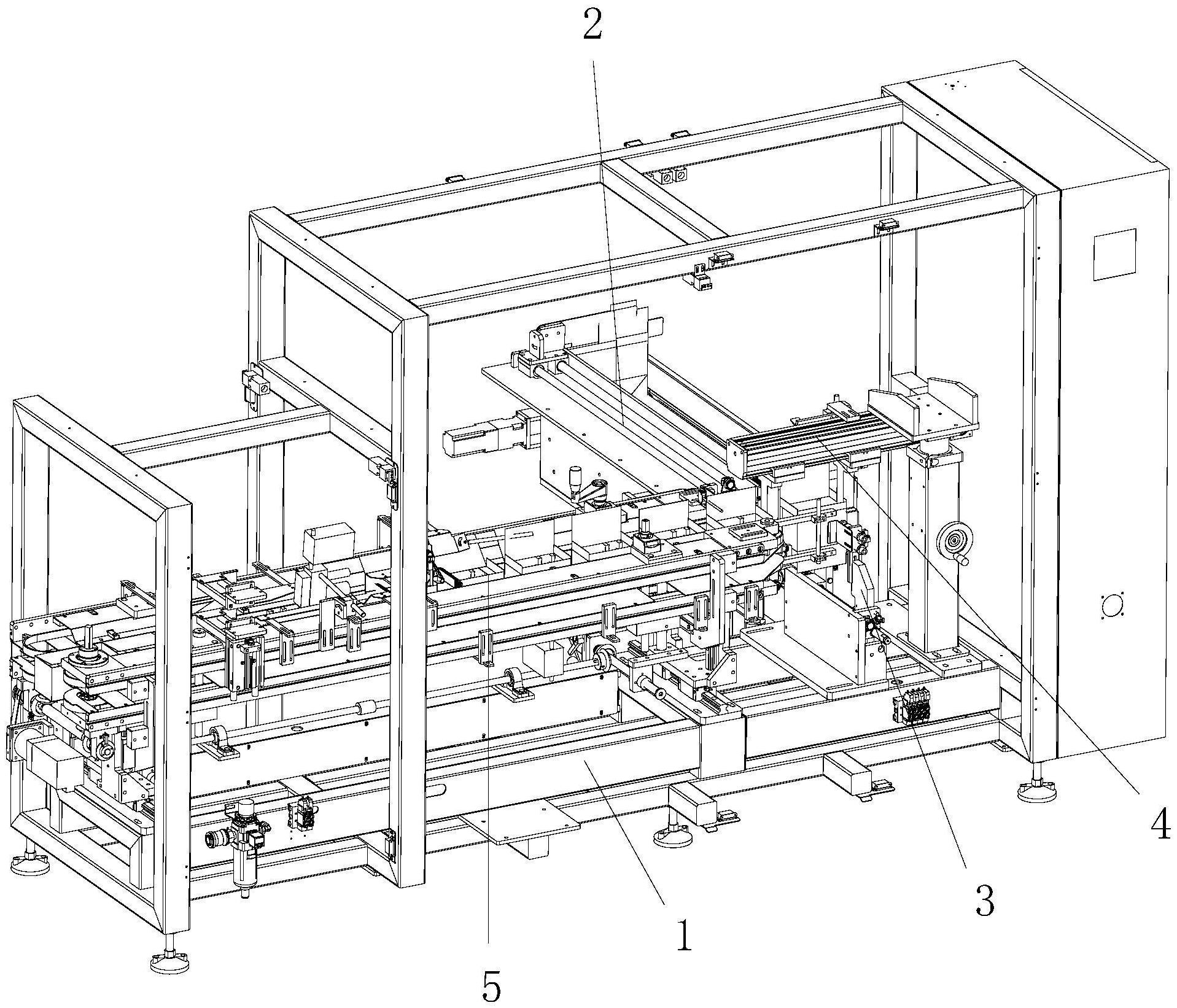 2

4

3

1

5