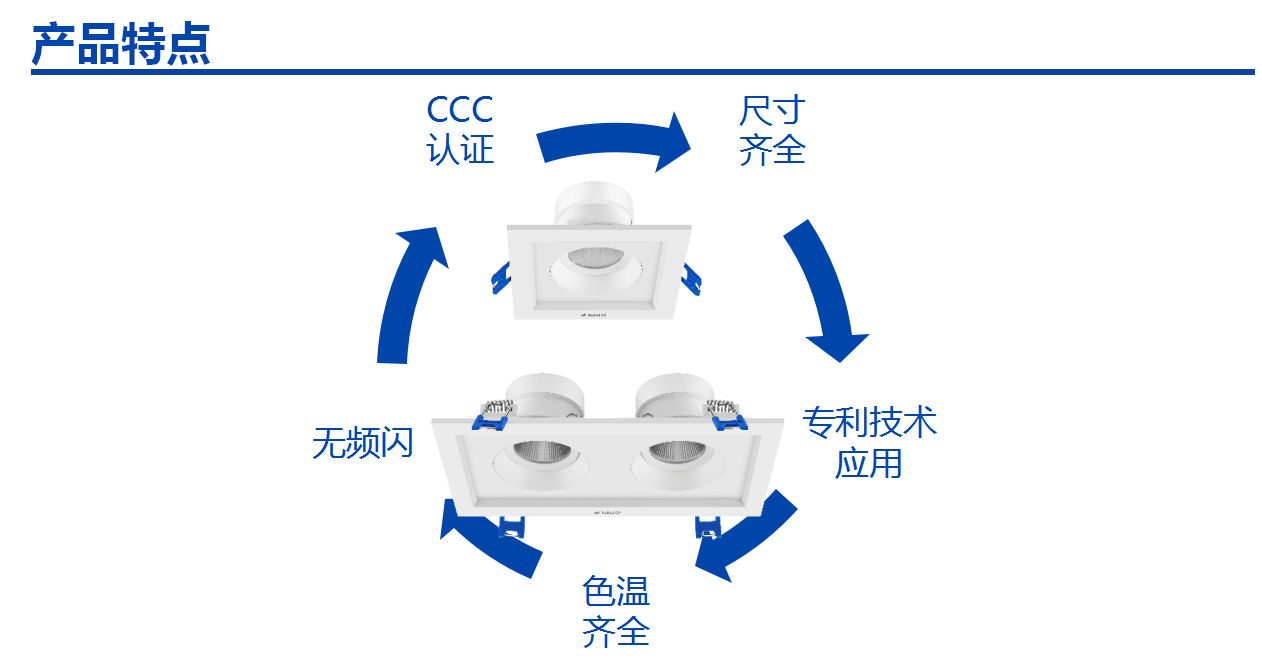 产品特点

CCC
认证

尺寸
齐全

专利技术
应用

色温
齐全

无频闪