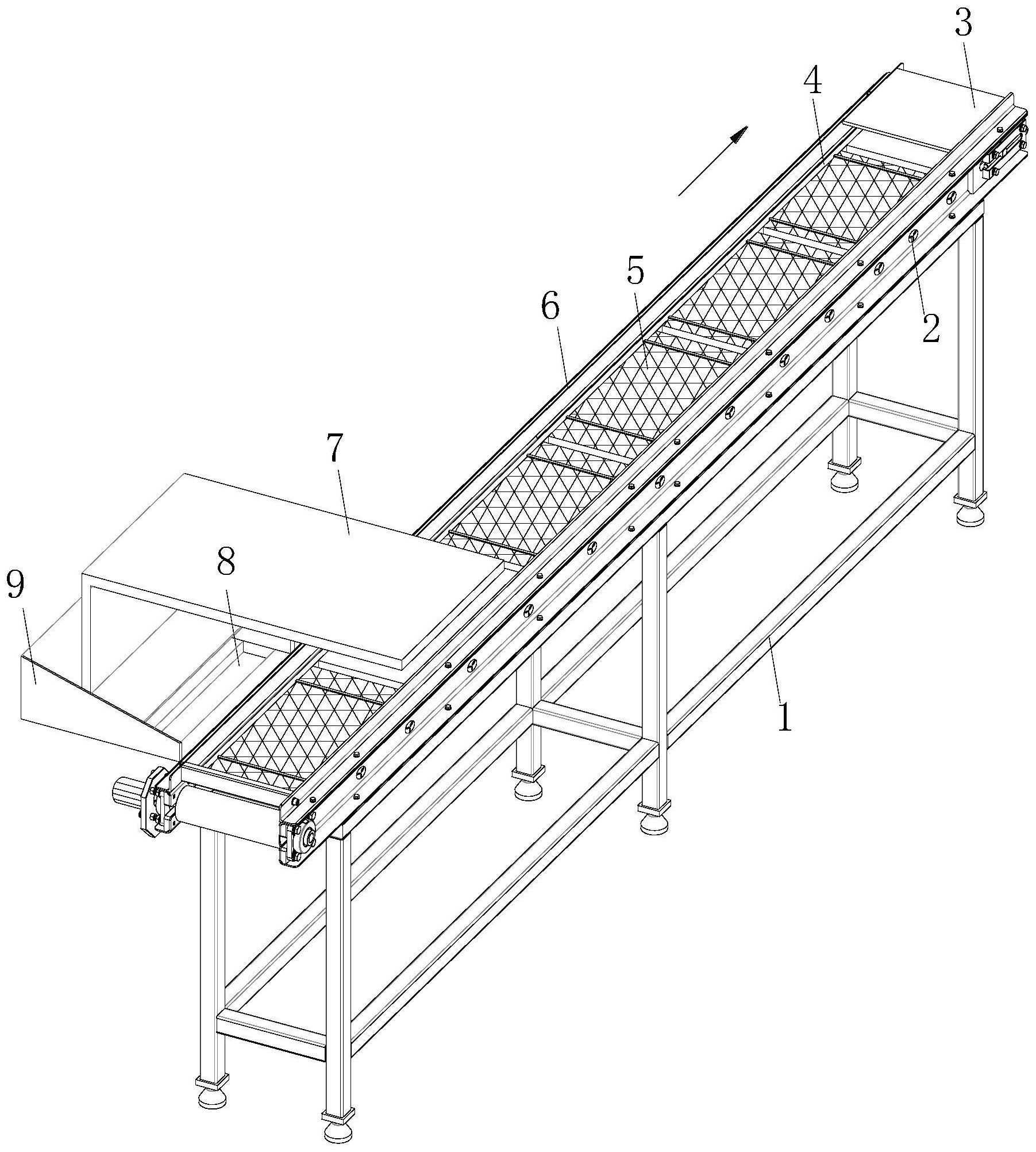 3
4
5
6
2
7
8
9
1