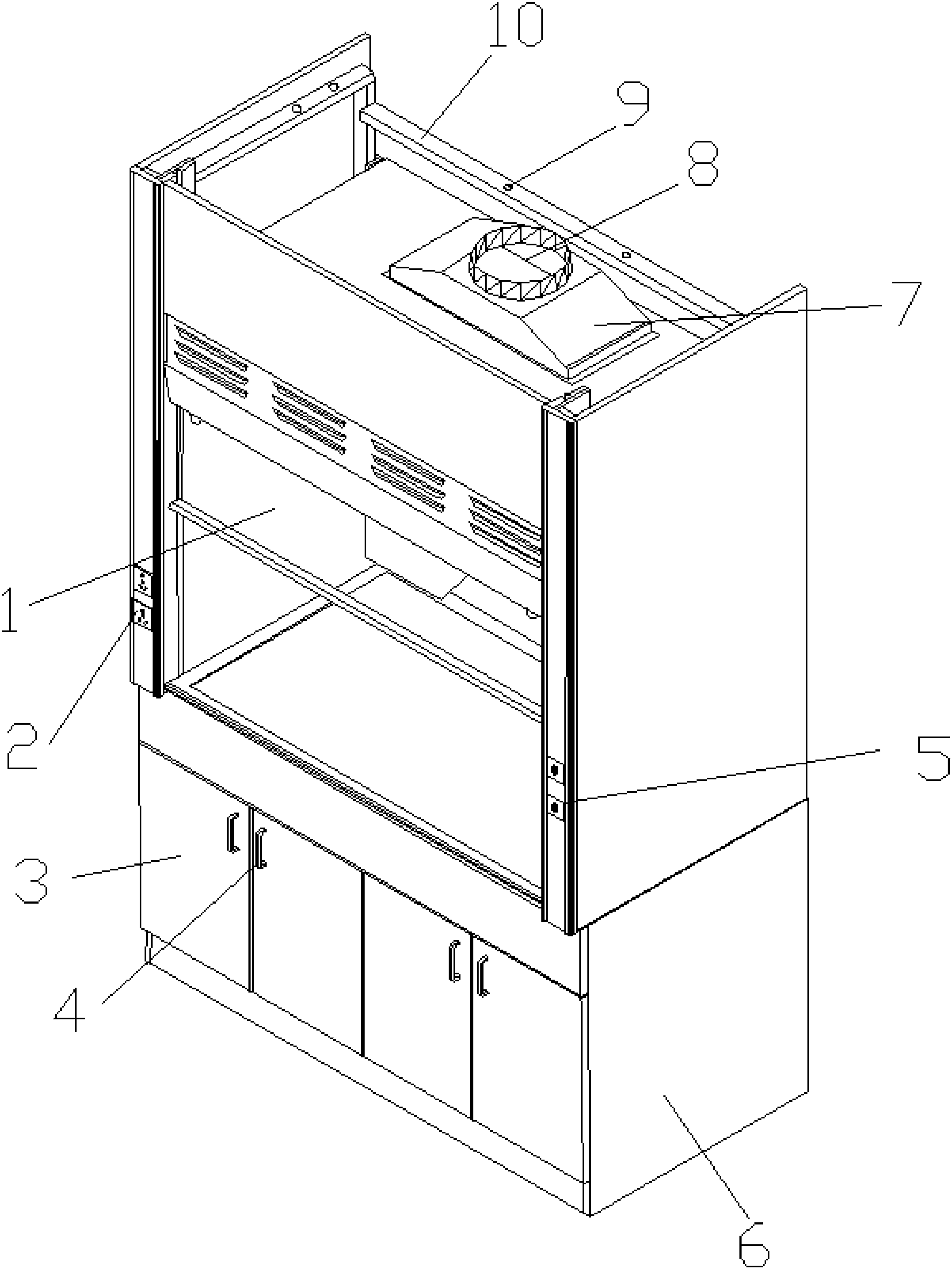 10
9
8
7
1
2
5
3
4
6