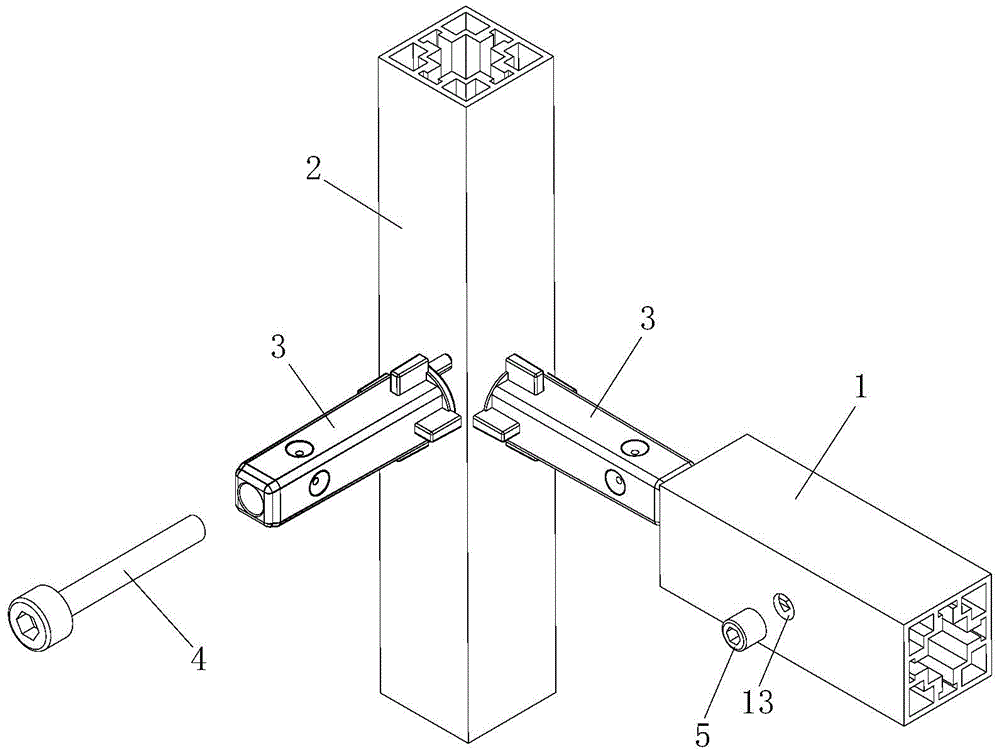 2
3
3
1
4
5
13