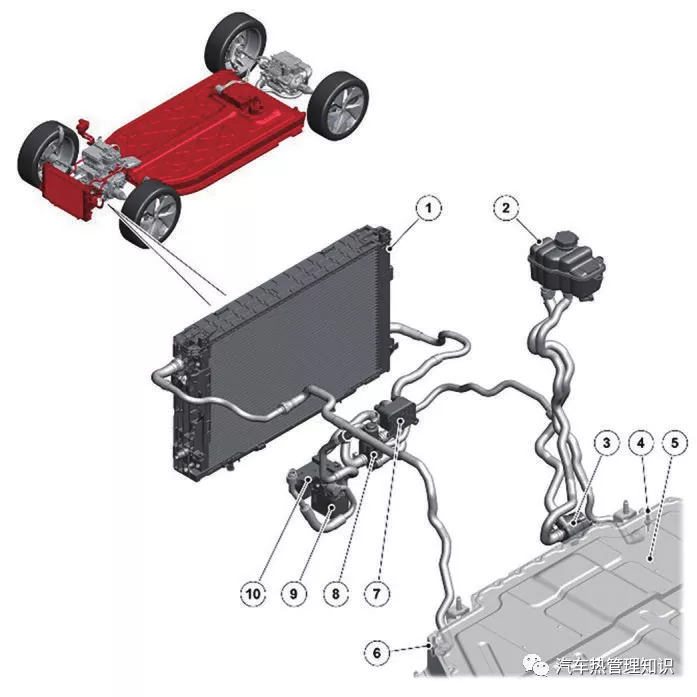 1
2
3
4
5
10
9
8
7
6
汽车热管理知识