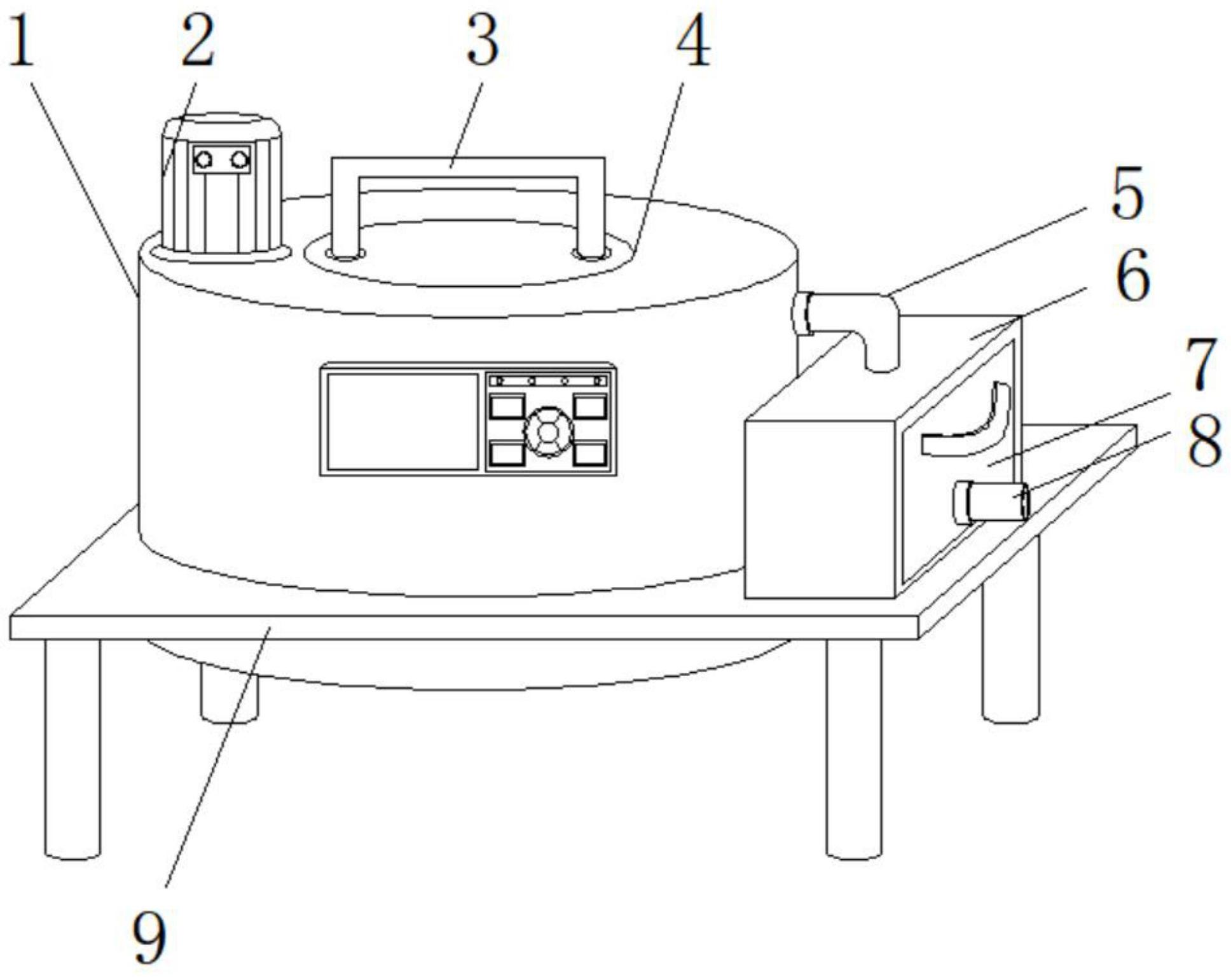 1
2
3
4
5
6
7
8
9