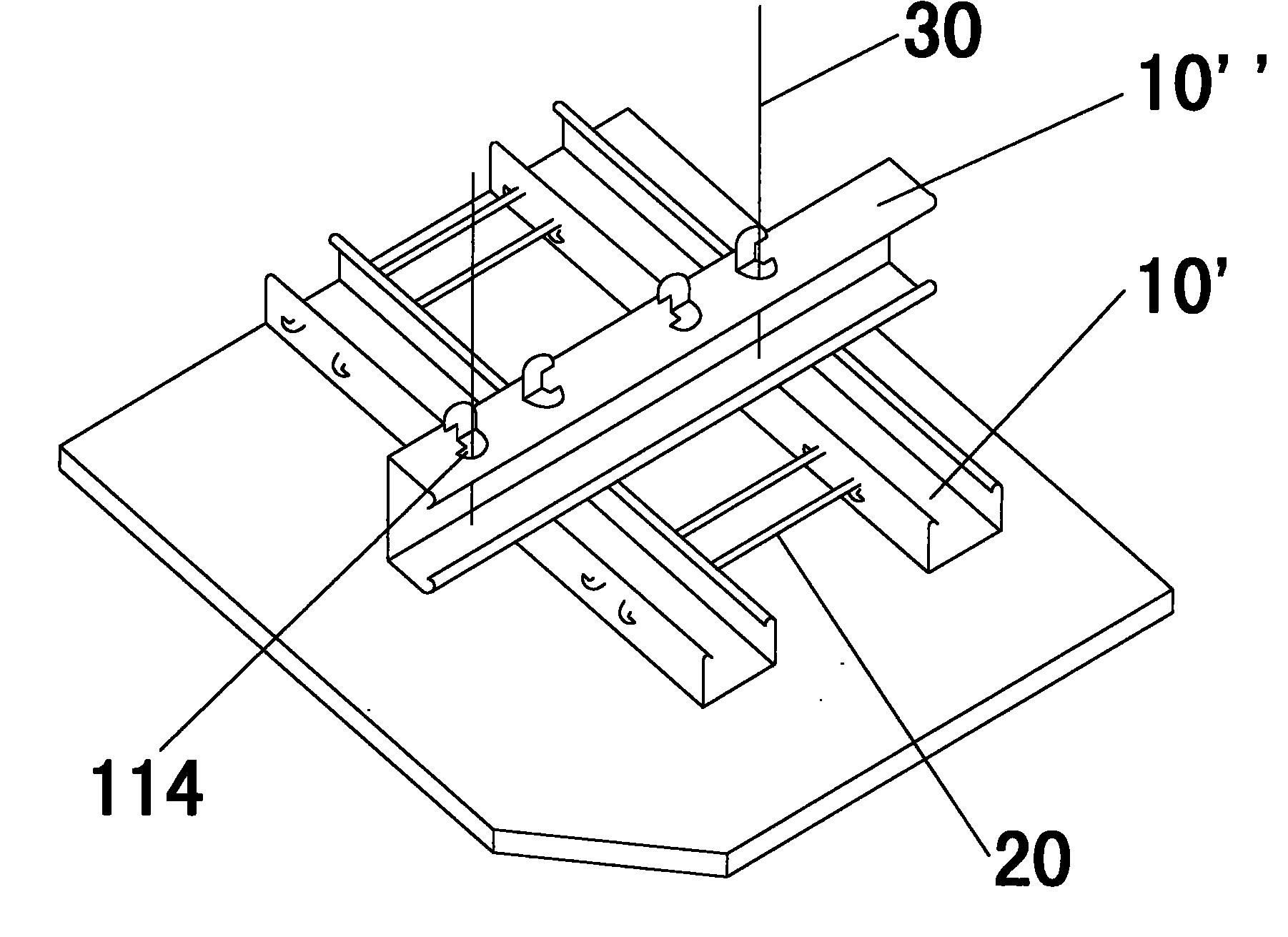 30

10’ ’

10’

114

20