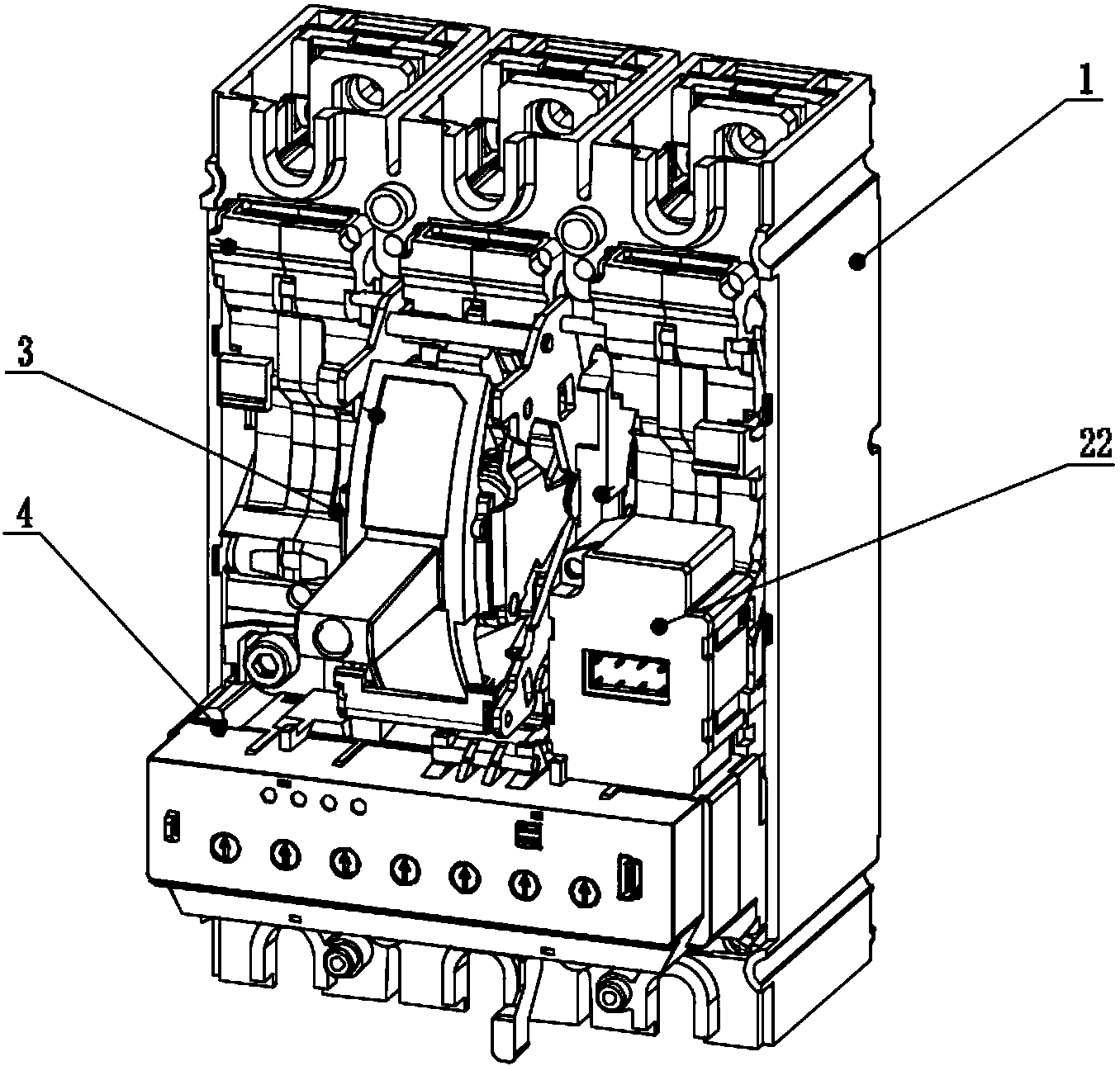 1
3
22
4