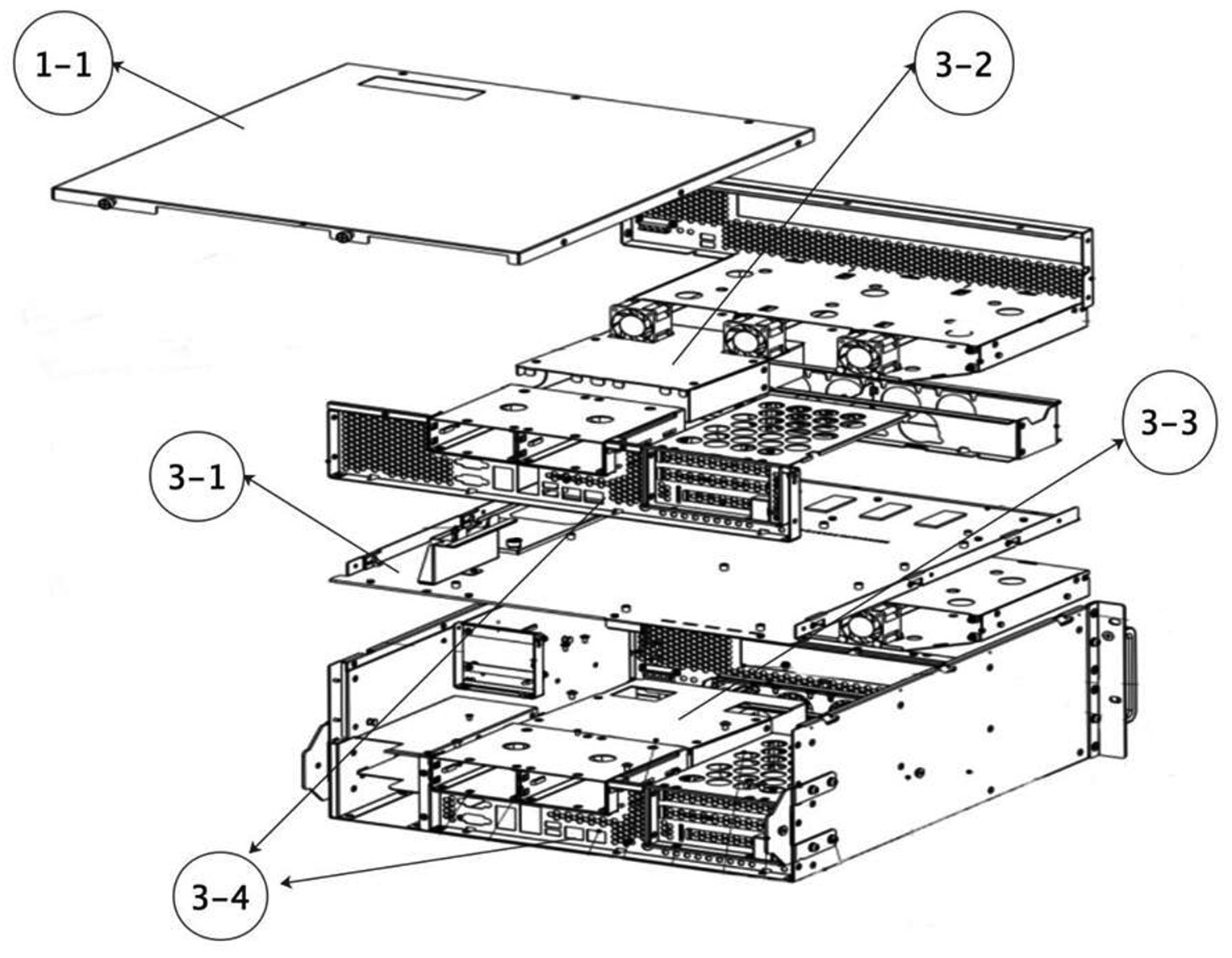 1-1

3-2

3-3

3-1

3-4