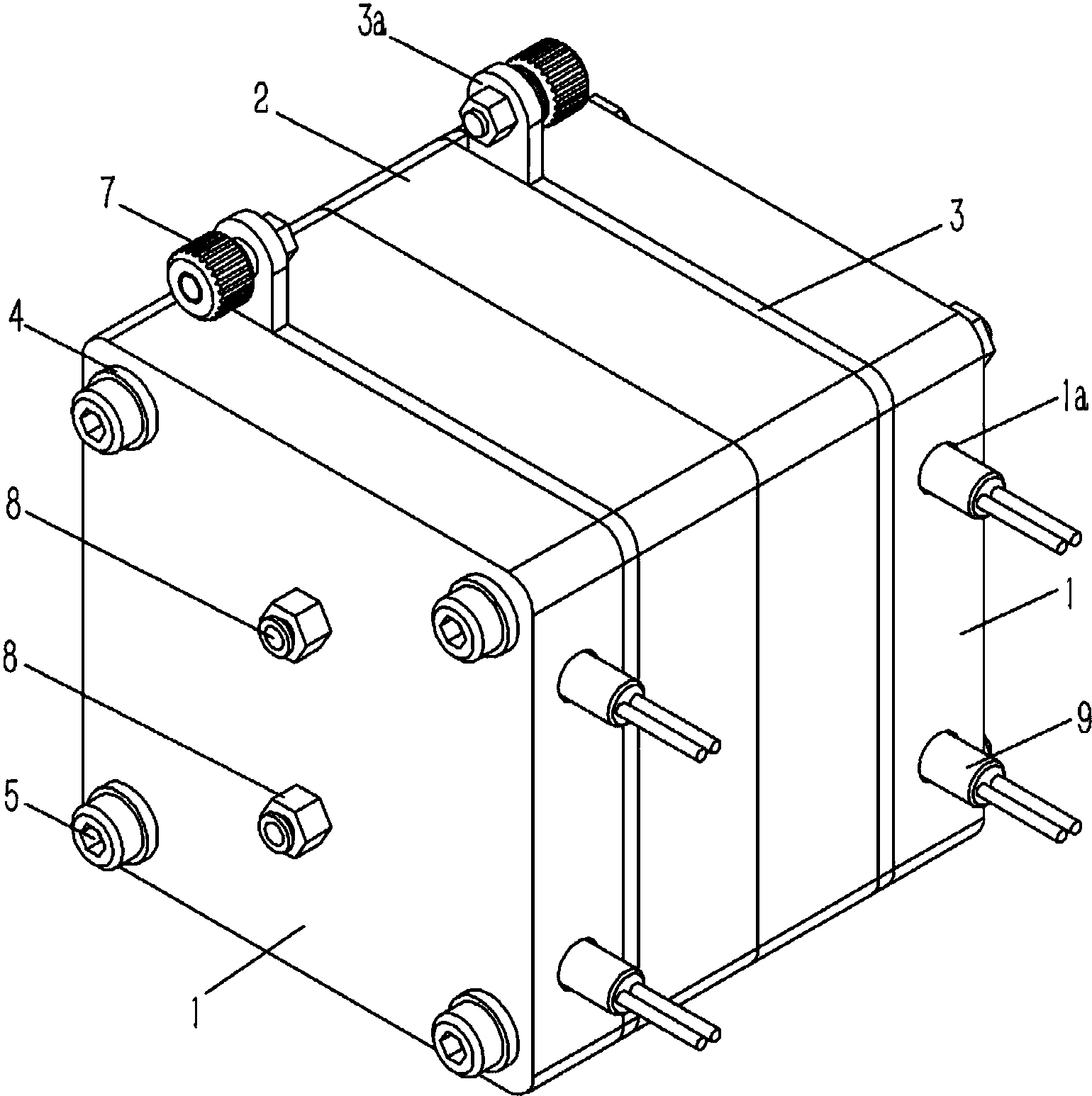 3a
2
7
3
4
1a
8
1
8
9
5
1