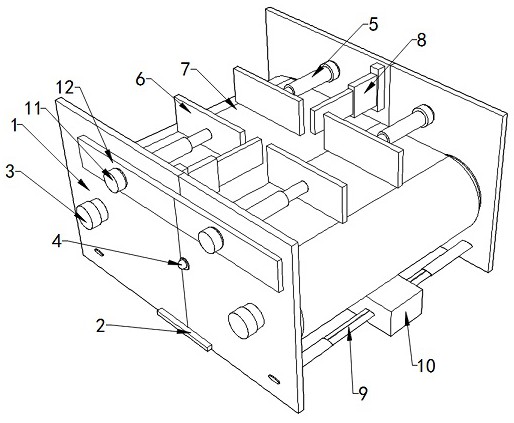 5
8
7
6
12
11
1
3
4
2
10
9