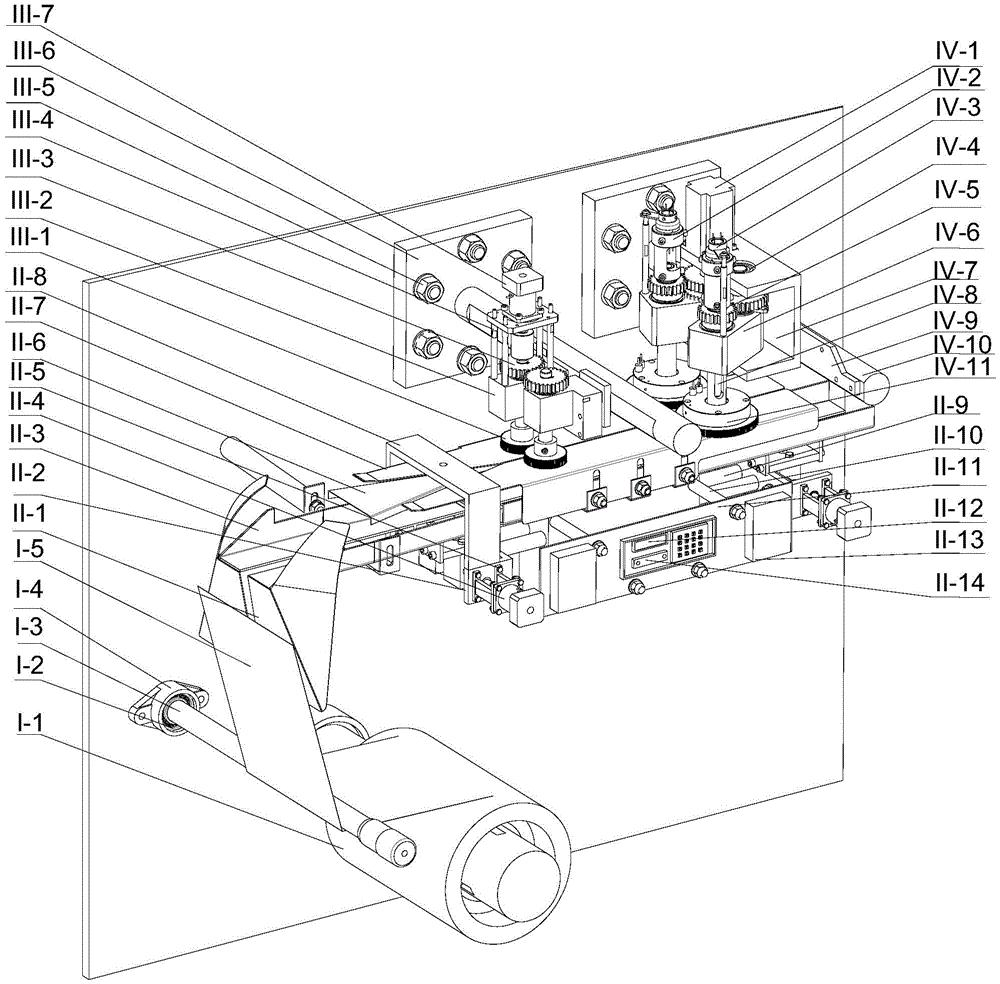 III-7
III-6
III-5
III-4
III-3
III-2
III-1
II-8
II-7
II-6
II-5
II-4
II-3
II-2
II-1
I-5
I-4
I-3
I-2
I-1

IV-1
IV-2
IV-3
IV-4
IV-5
IV-6
IV-7
IV-8
IV-9
IV-10
IV-11
II-9
II-10
II-11
II-12
II-13
II-14