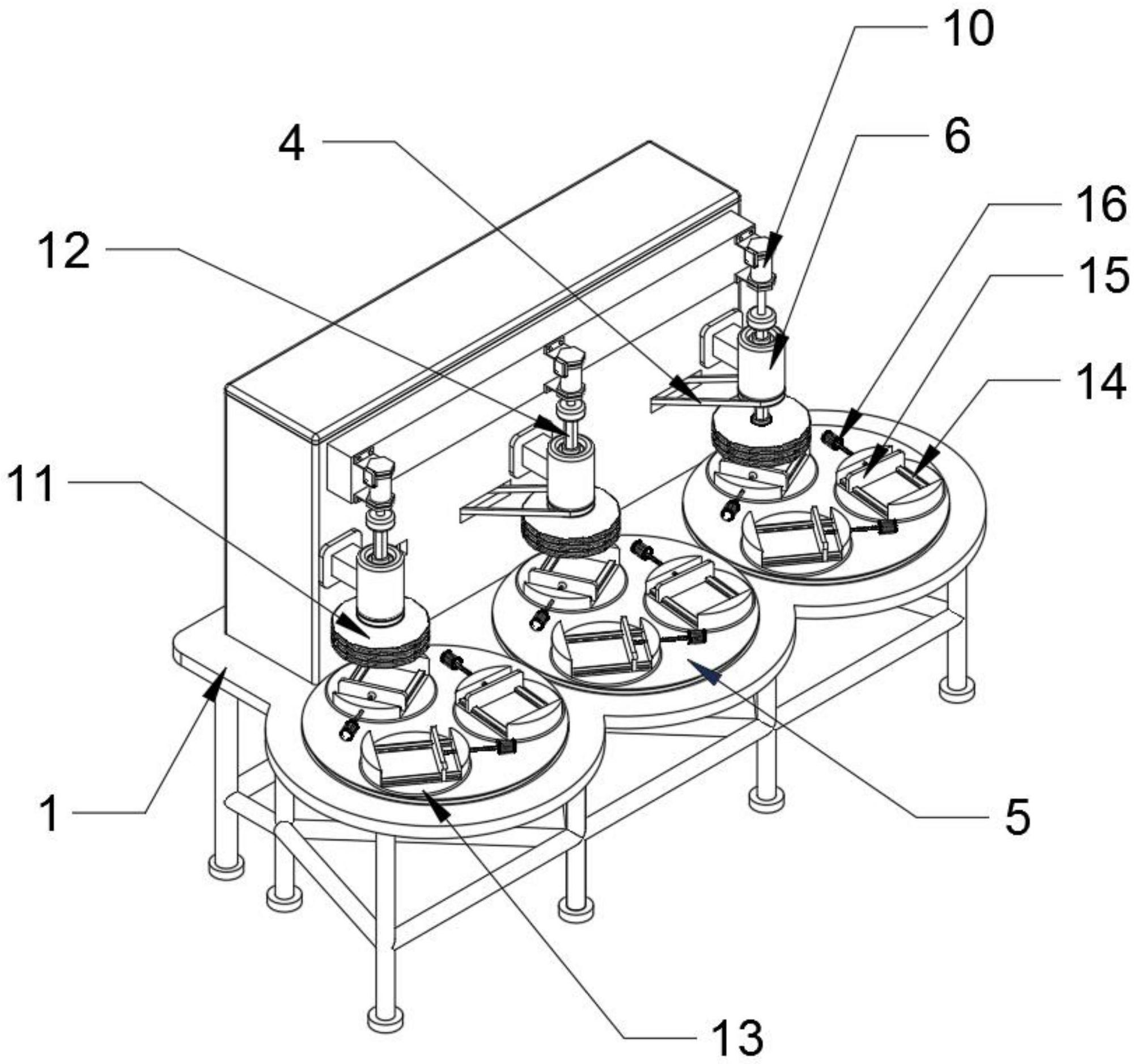 10
4
6
16
12
15
14
11
1
5
13