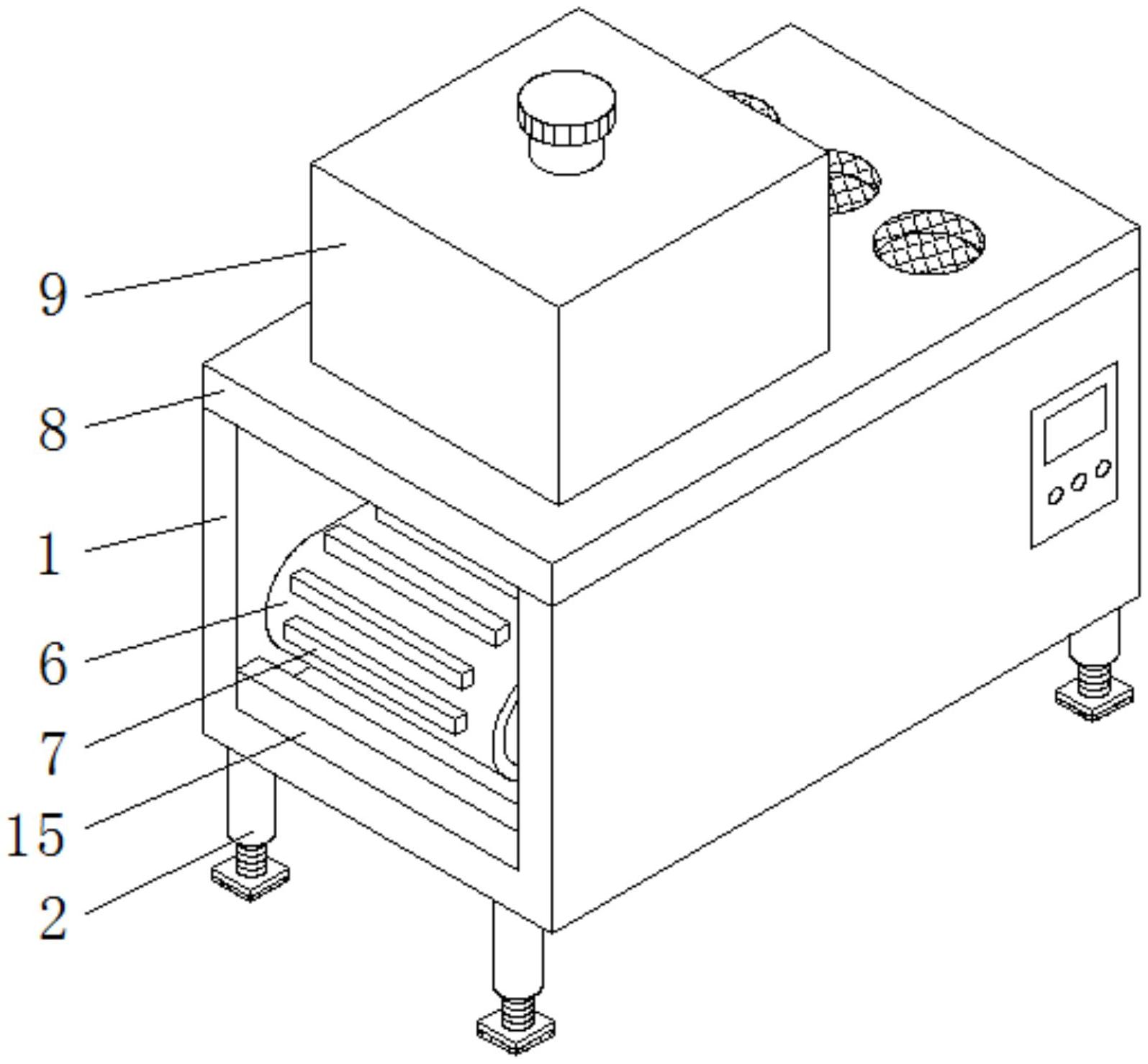 9
8
1
6
7
15
2