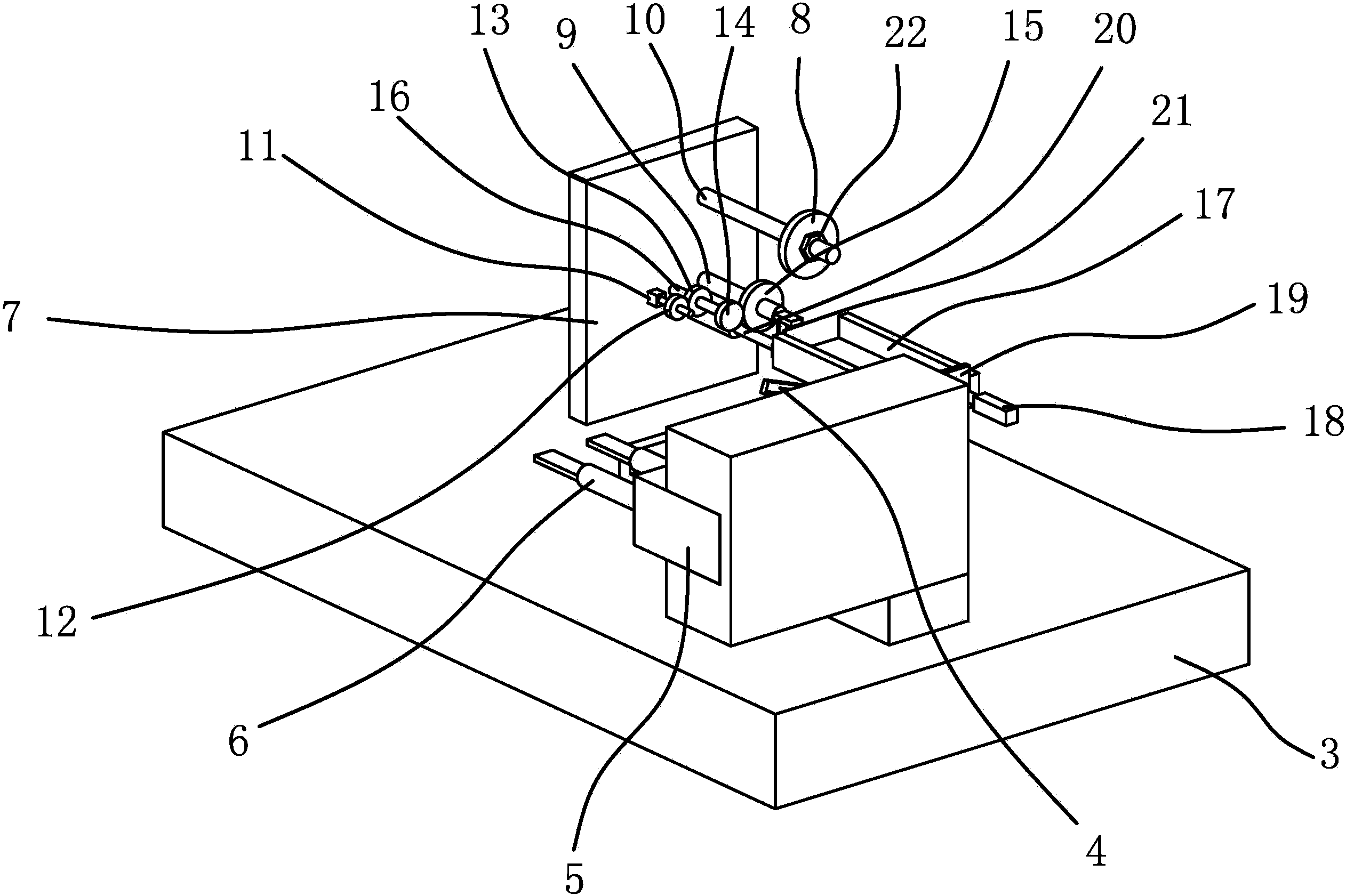 13
9
10
14
8
22
15
20
16
21
11
17
7
19
18
12
6
5
4
3