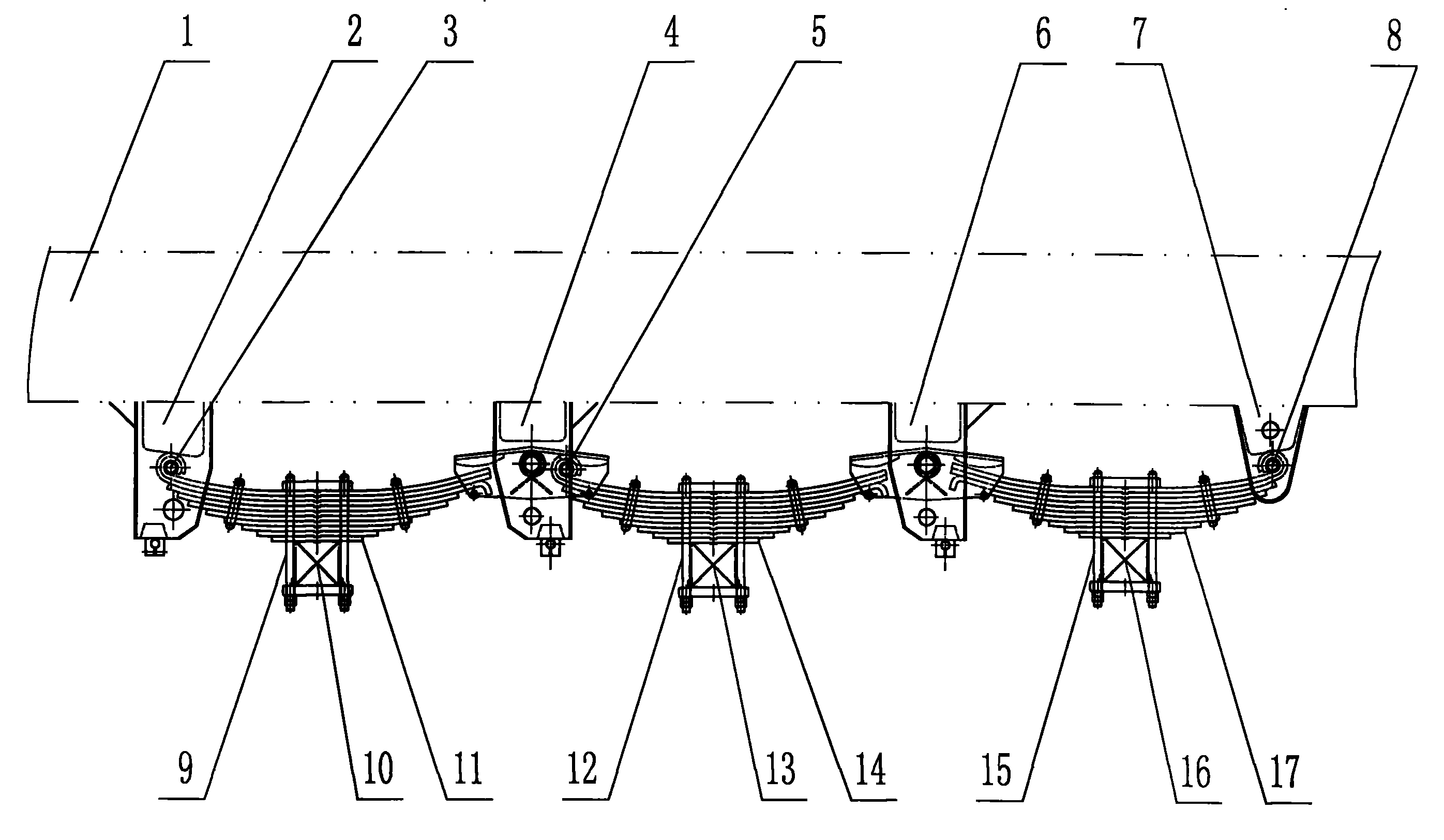 1
2
3
4
5
6
7
8
9
10
11
12
13
14
15
16
17