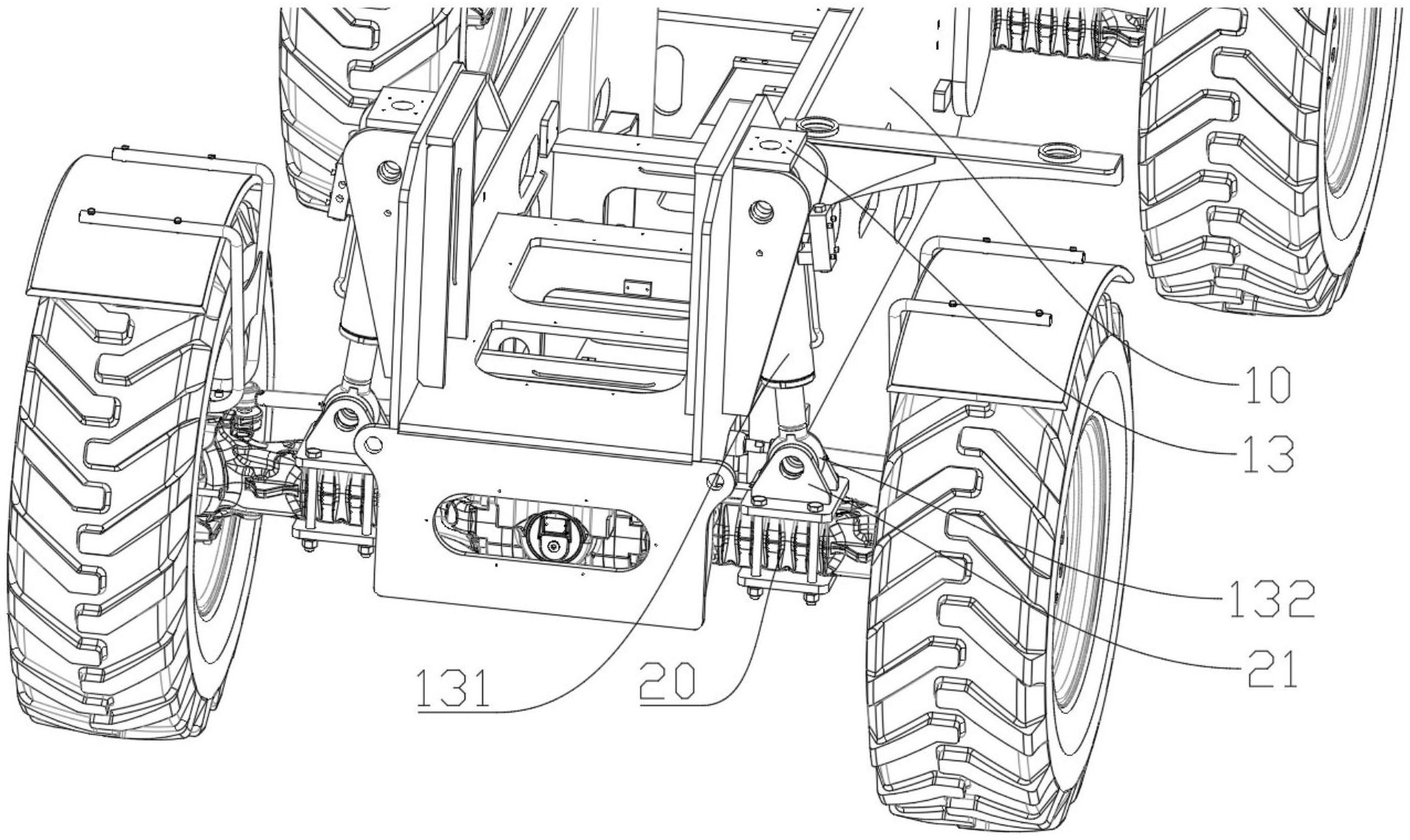 10
13
132
21
131
20