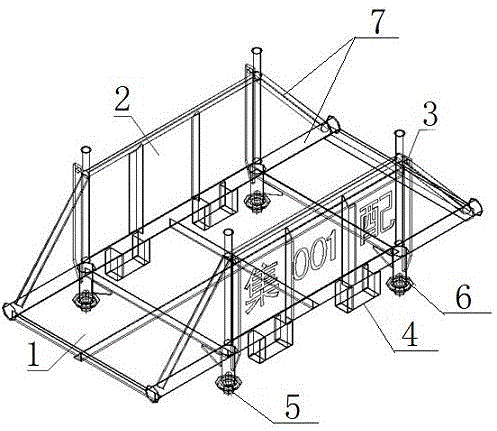 7
2
3
配
001
集
6
4
1
5