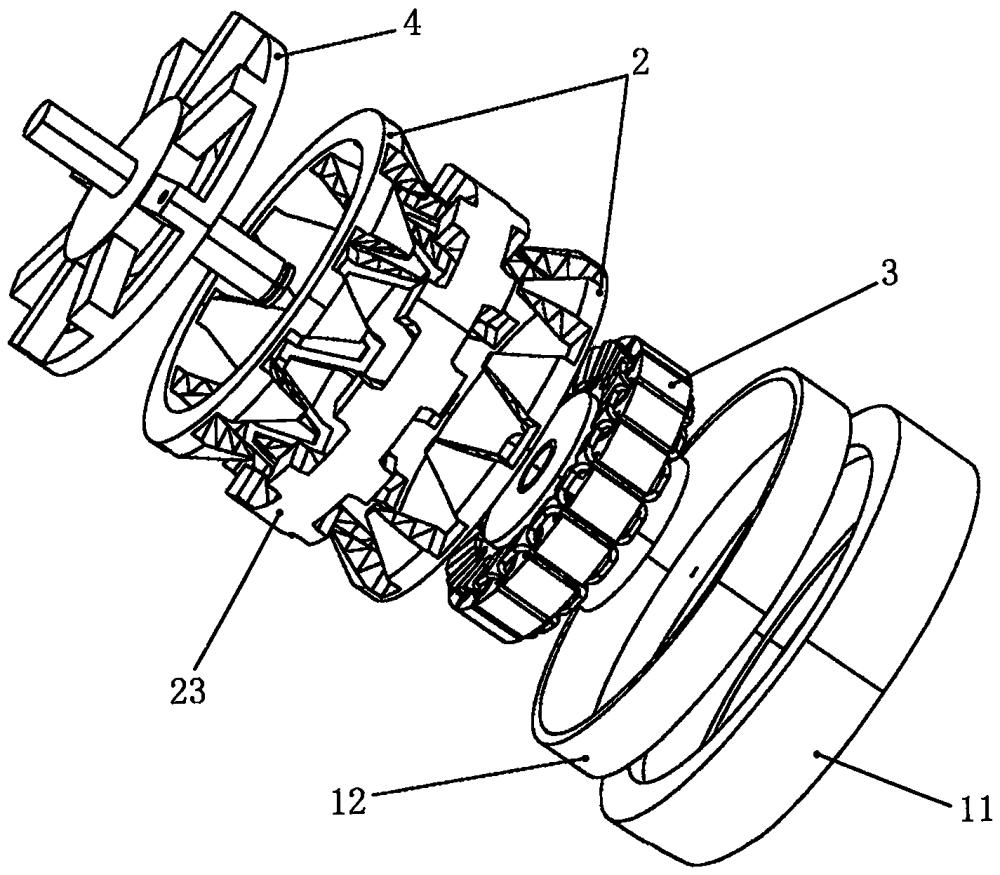 4
2
3
23
12
11