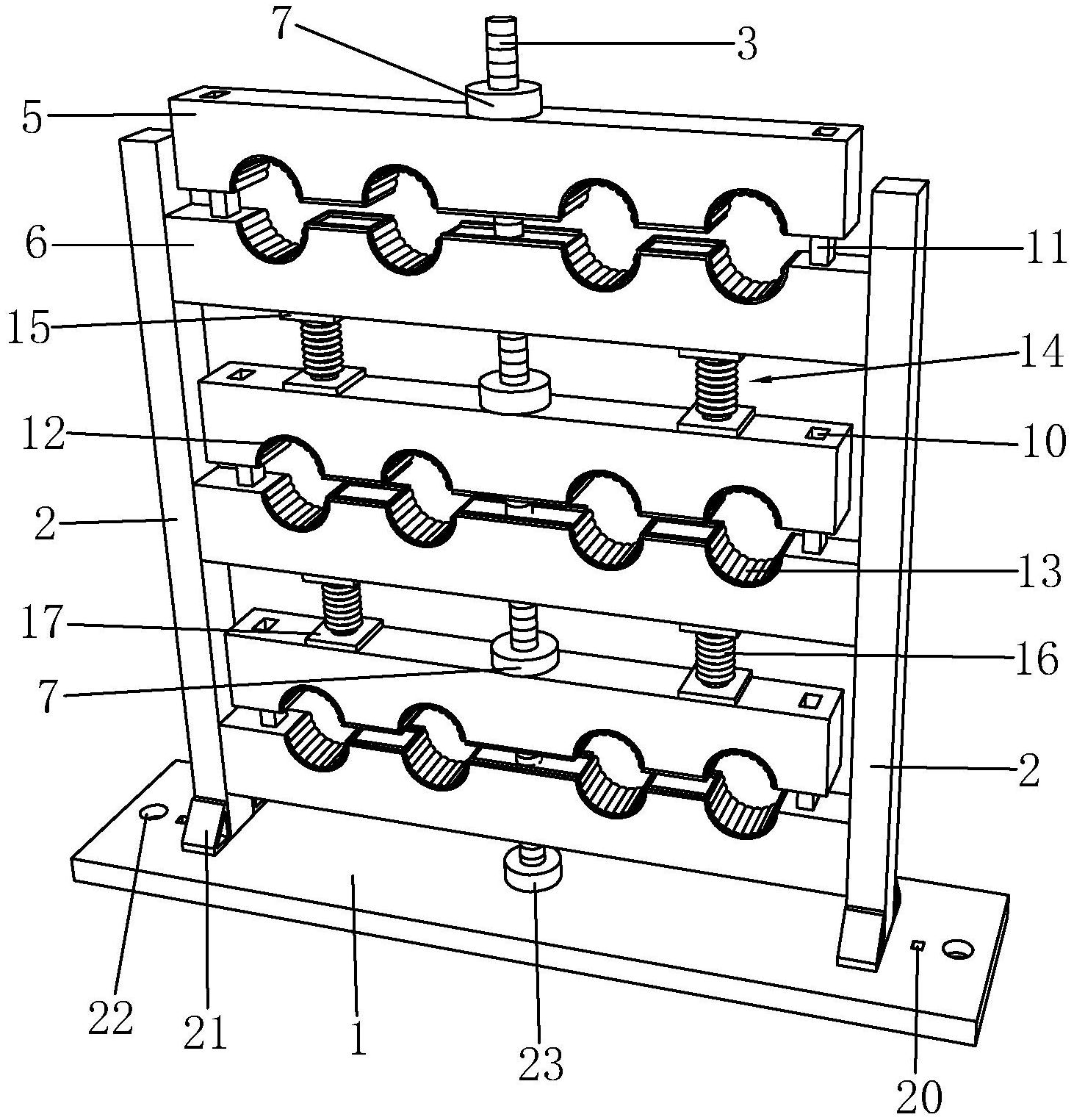 7
3
5
6
11
15
14
12
10
2
13
17
16
7
2
22
21
1
23
20