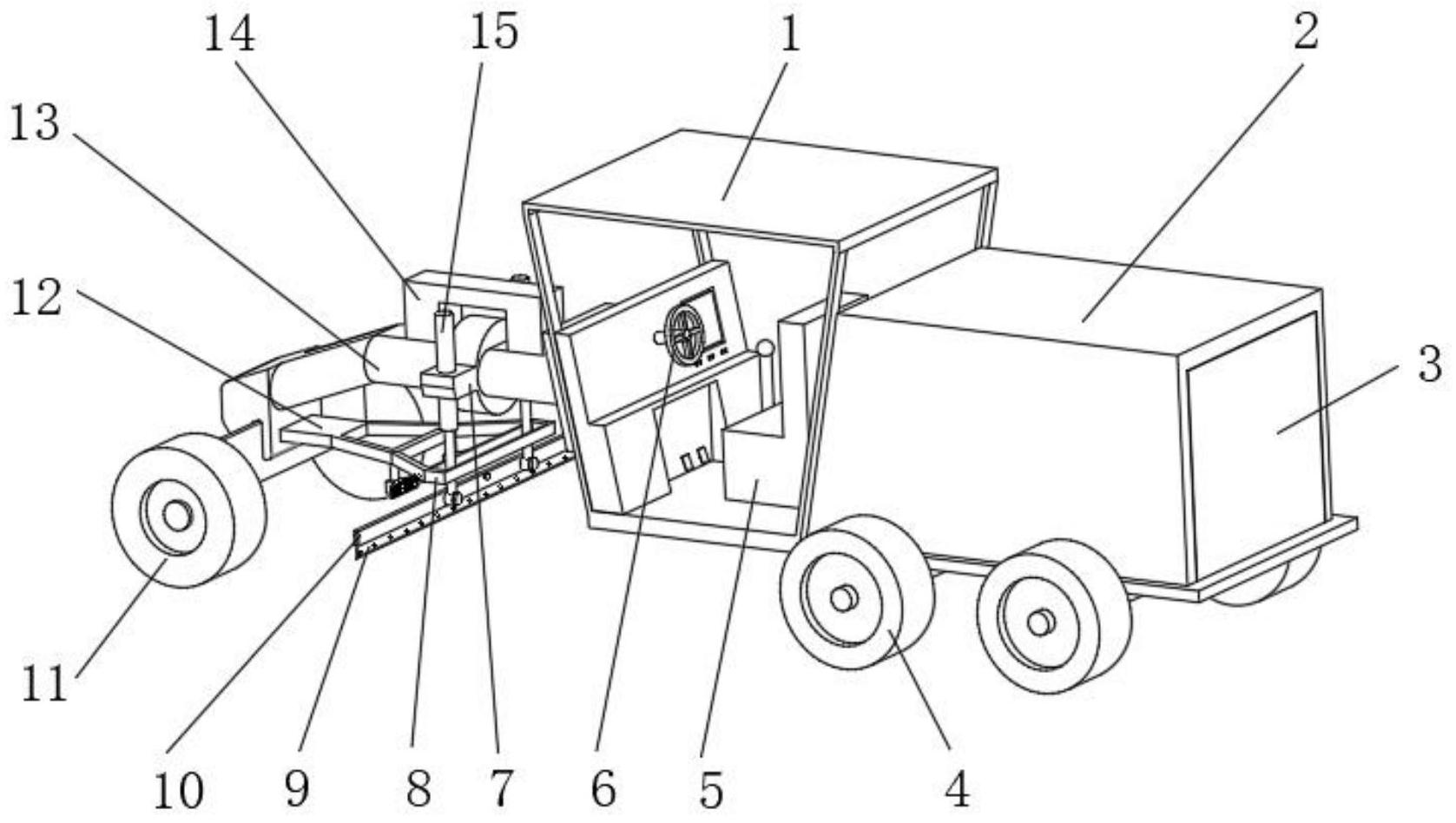 14
15
1
2
13
12
3
11
10
9
8
7
6
5
4