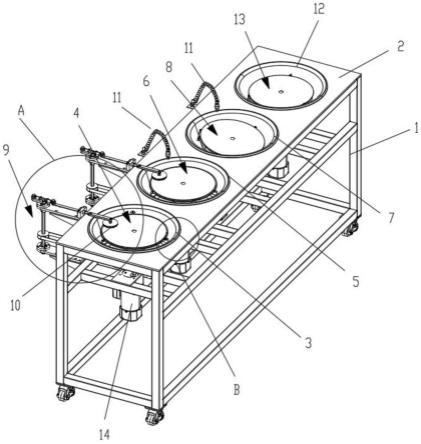 12
13
2
11
8
6
11
A
4
1
9
7
5
10
3
B
14