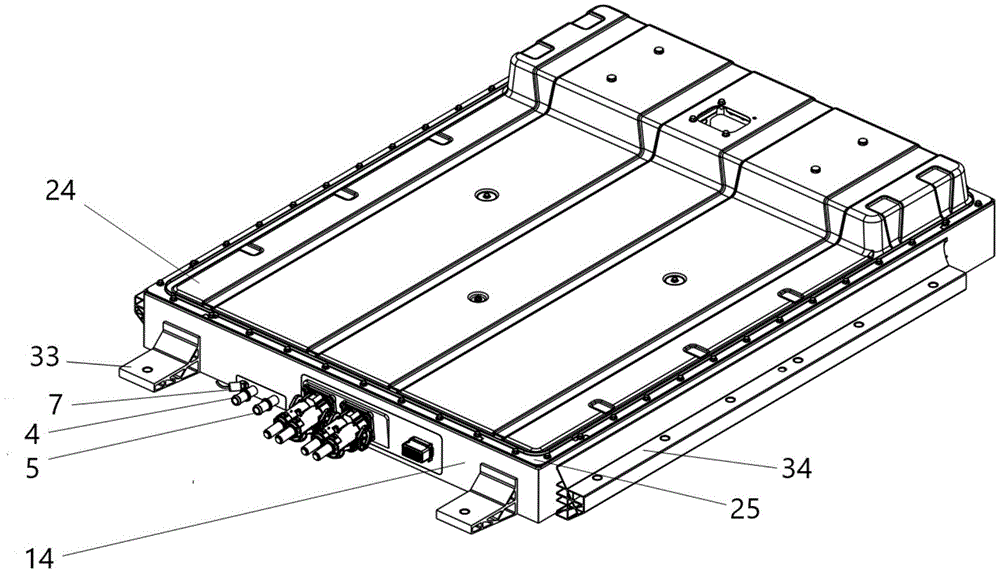 24
33
7
4
5
14
34
25