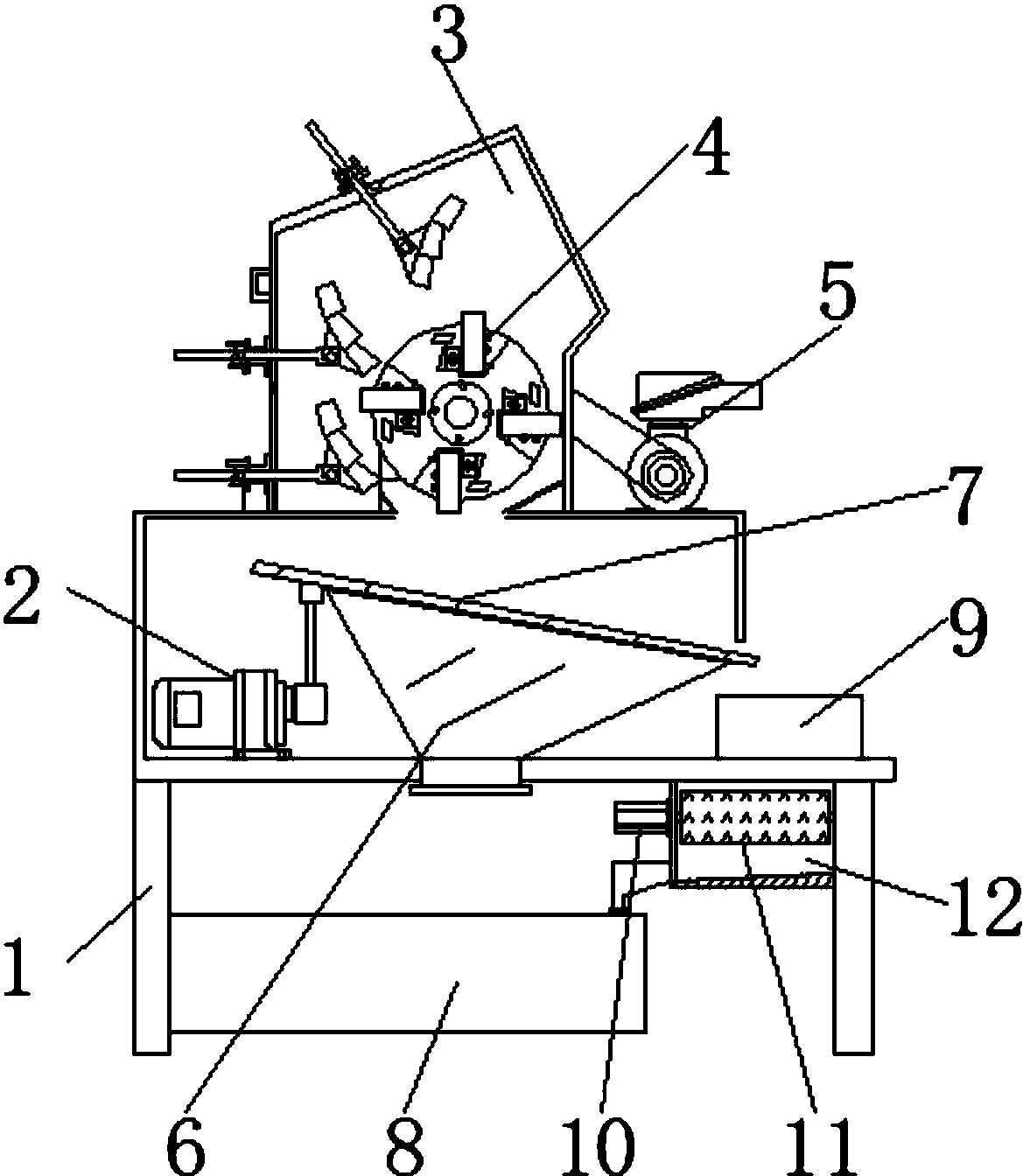 3
4
5
7
2
9
12
1
6
8
10
11