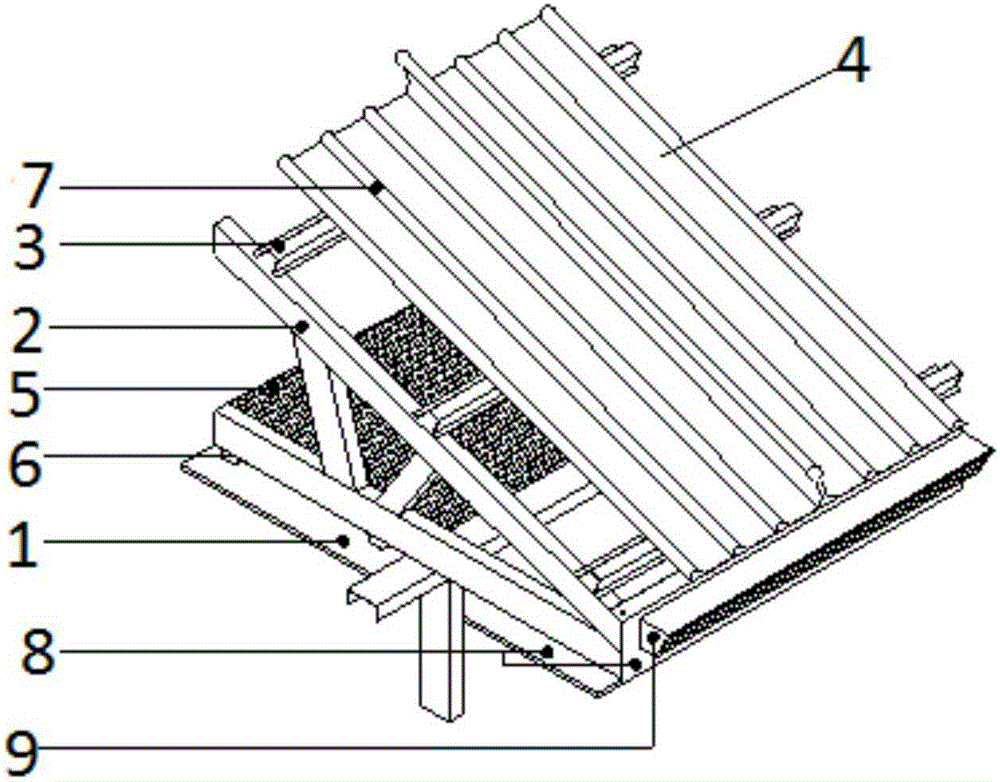 4
7
3
2
5
6
1
8
9