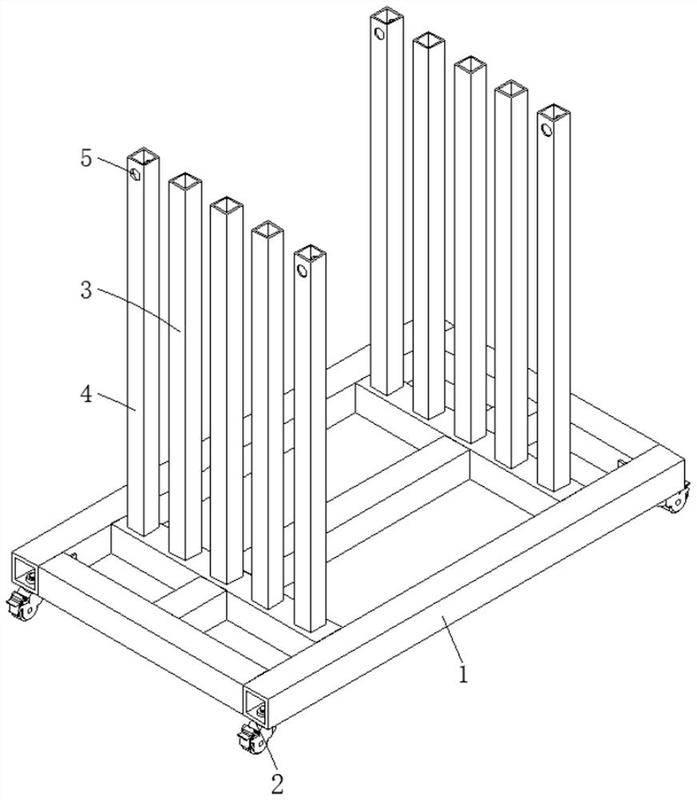 5
3
4
1
2