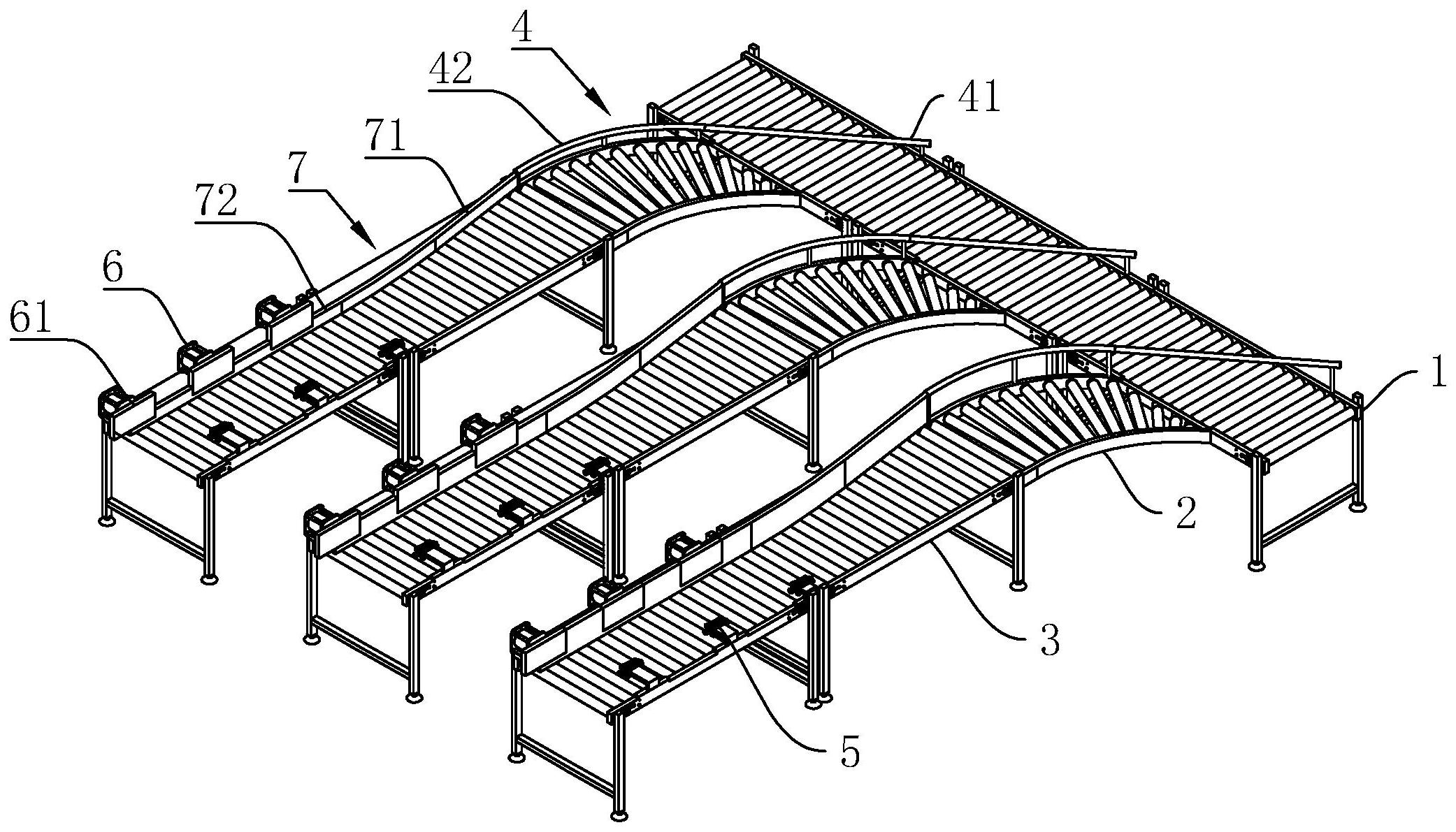 4
42
41
71
7
72
6
61
1
2
3
5