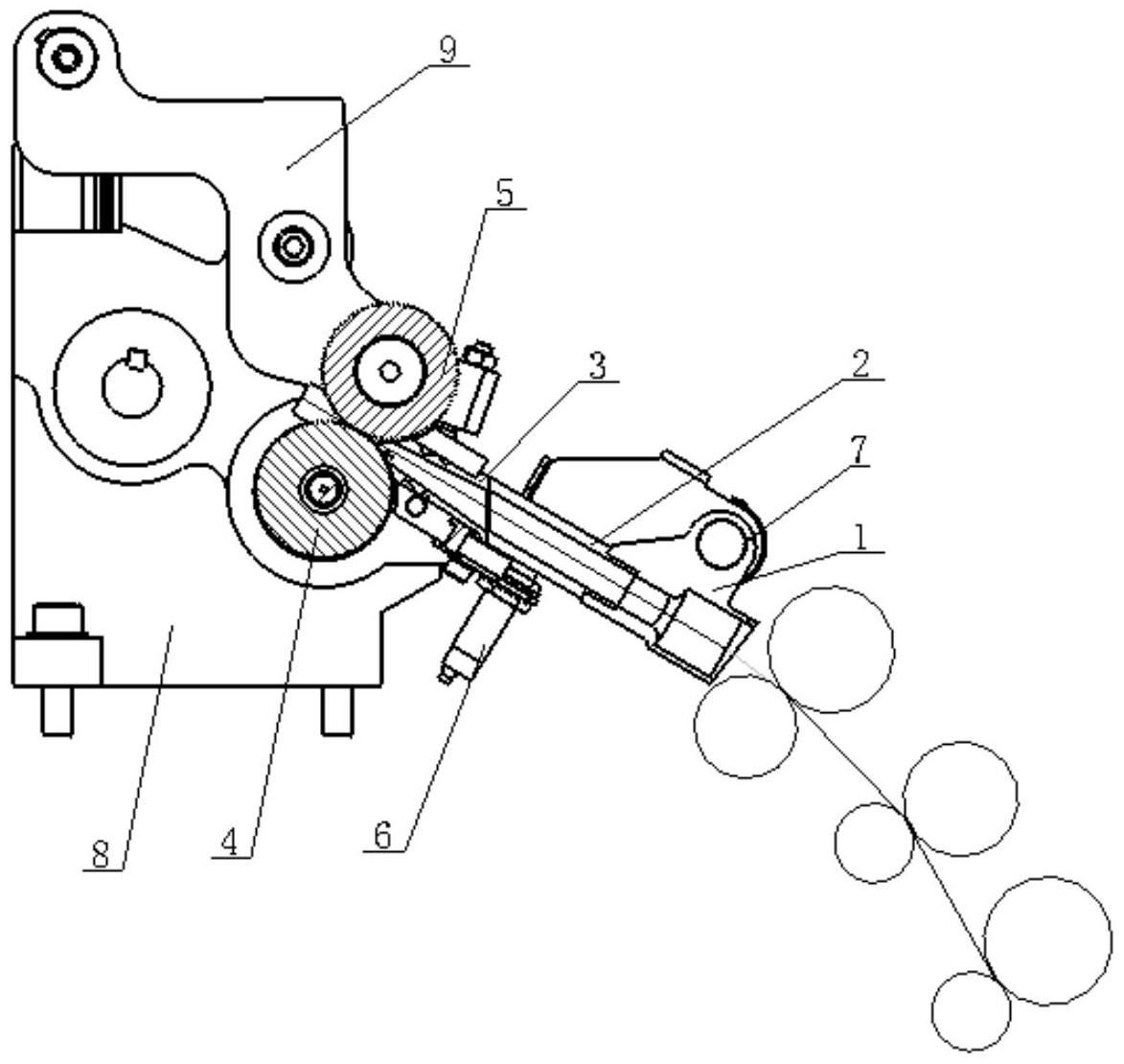 9
5
3
2
7
1
8
4
6